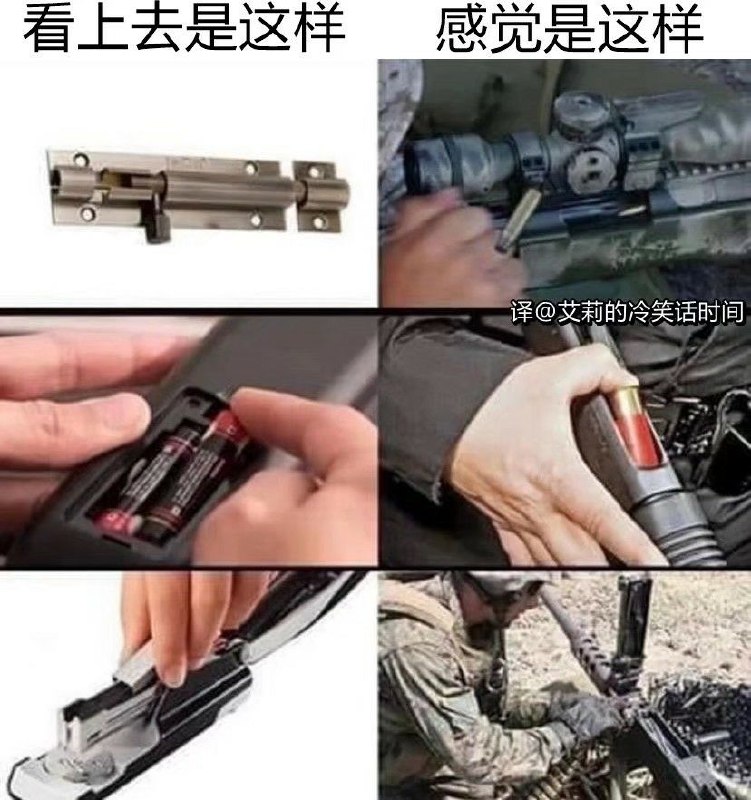 看上去是这样

感觉是这样

译@艾莉的冷笑话时间