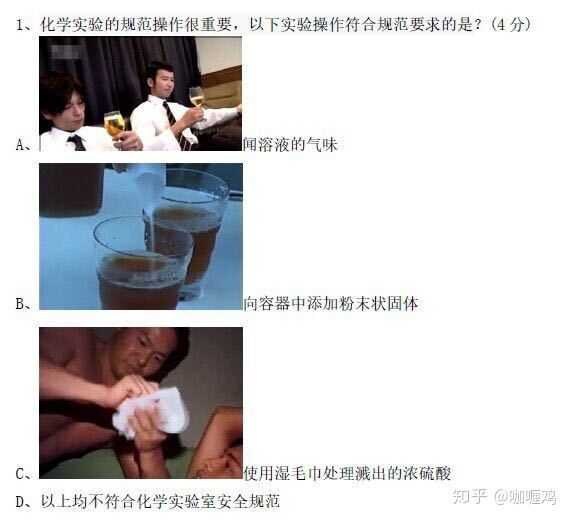 1、化学实验的规范操作很重要，以下实验操作符合规范要求的是？（4 分）

A、闻溶液的气味

B、向容器中添加粉末状固体

C、使用湿毛巾处理溅出的浓硫酸

D、以上均不符合化学实验室安全规范

知乎 @咖喱鸡